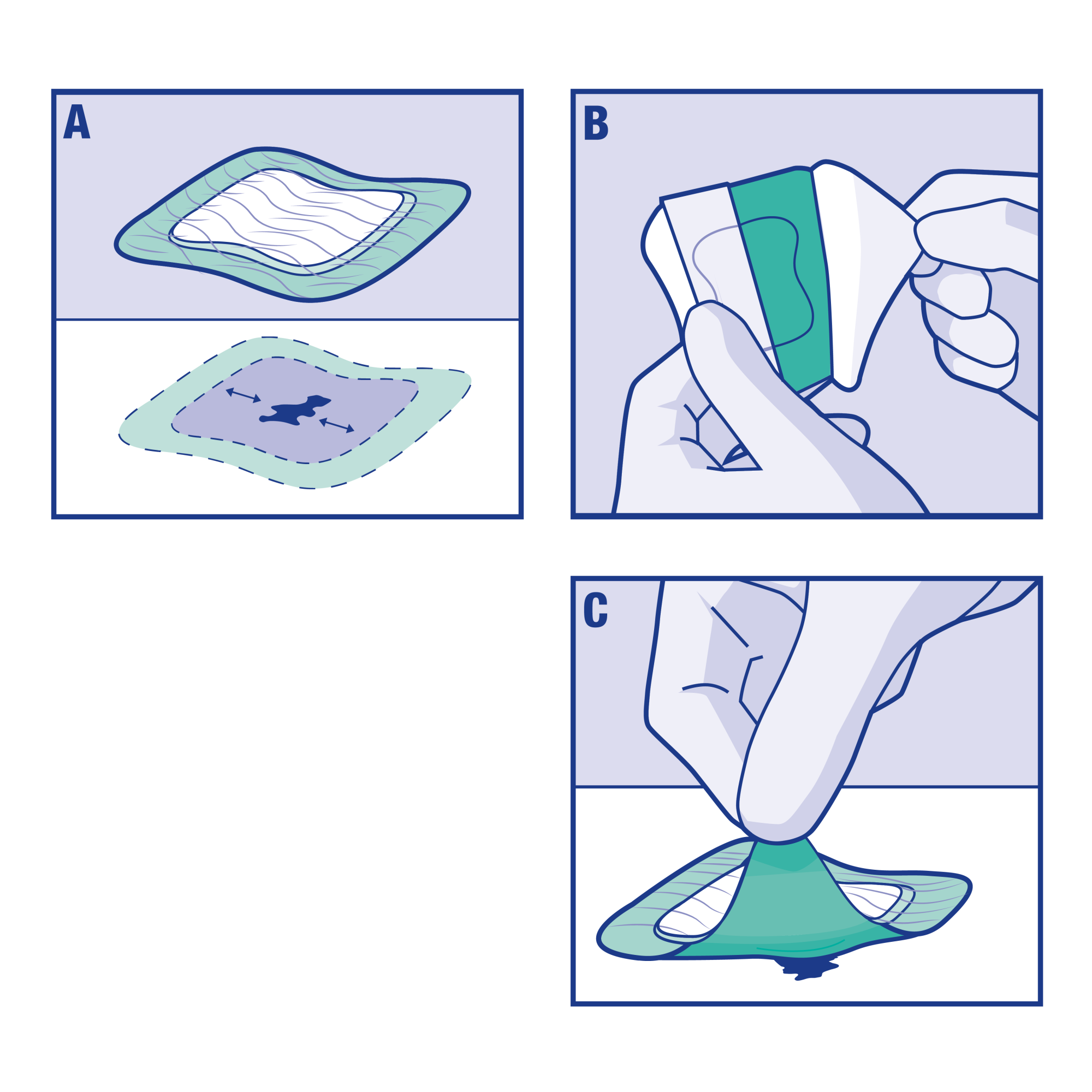 A

B

C